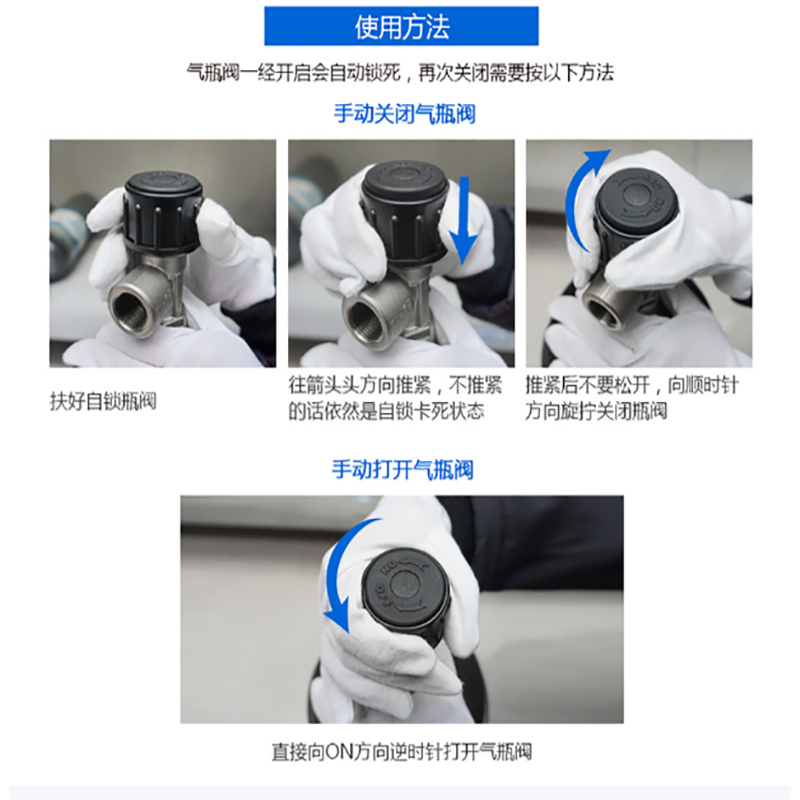 使用方法

气瓶阀一经开启会自动锁死，再次关闭需要按以下方法

手动关闭气瓶阀

扶好自锁瓶阀

往箭头头方向推紧，不推紧的话依然是自锁卡死状态

推紧后不要松开，向顺时针方向旋拧关闭瓶阀

手动打开气瓶阀

直接向ON方向逆时针打开气瓶阀