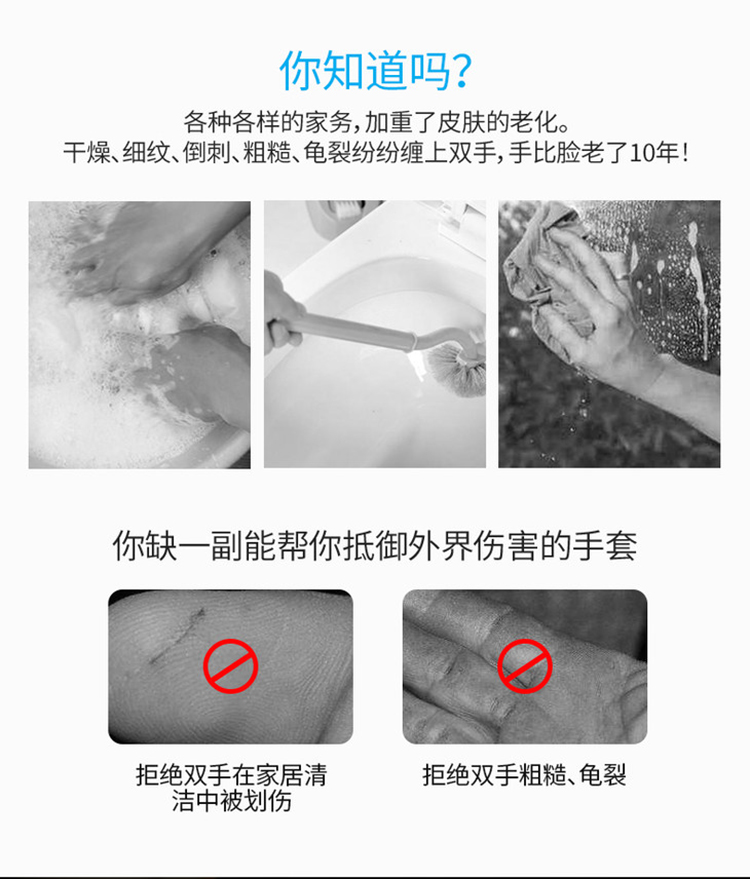 你知道吗?

各种各样的家务,加重了皮肤的老化。
干燥、细纹、倒刺、粗糙、龟裂纷纷缠上双手,手比脸老了10年!

你缺一副能帮你抵御外界伤害的手套

拒绝双手在家居清洁中被划伤

拒绝双手粗糙、龟裂