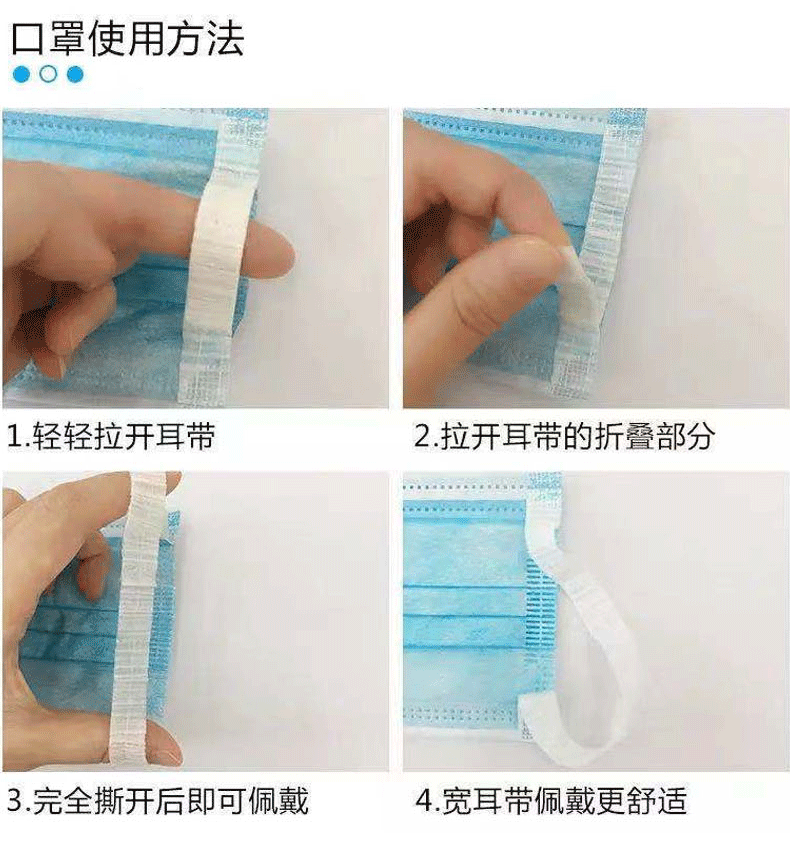 口罩使用方法

1.轻轻拉开耳带

2.拉开耳带的折叠部分

3.完全撕开后即可佩戴

4.宽耳带佩戴更舒适