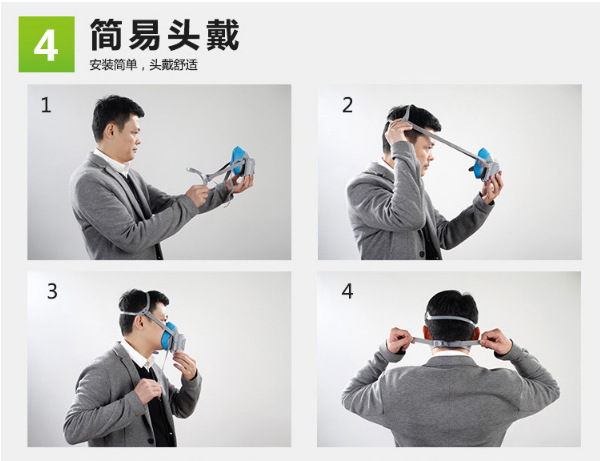 4 简易头戴

安装简单，头戴舒适

1

2

3

4