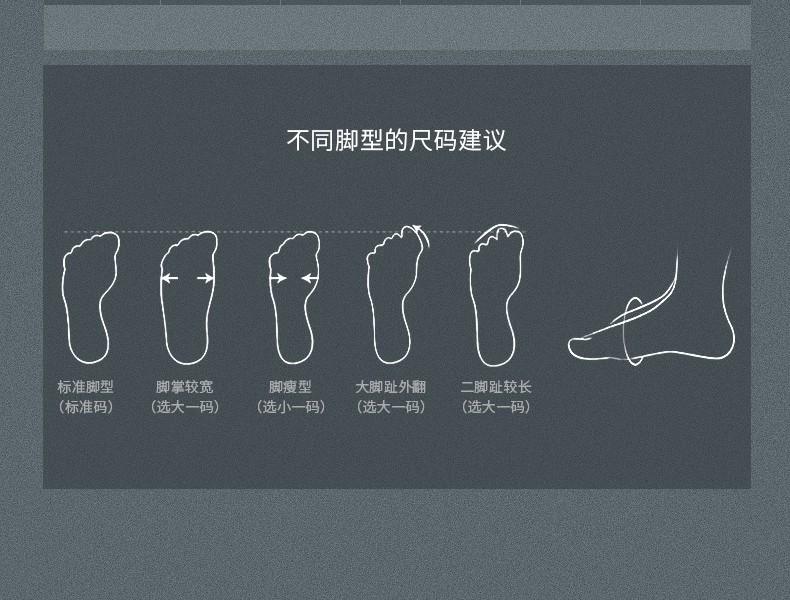 不同脚型的尺码建议

标准脚型
（标准码）

脚掌较宽
（选大一码）

脚瘦型
（选小一码）

大脚趾外翻
（选大一码）

二脚趾较长
（选大一码）