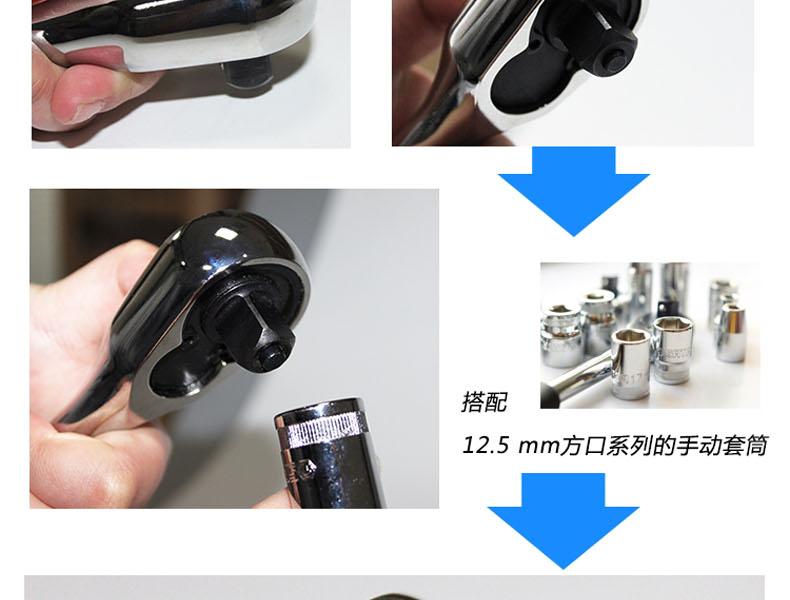 搭配

12.5 mm方口系列的手动套筒