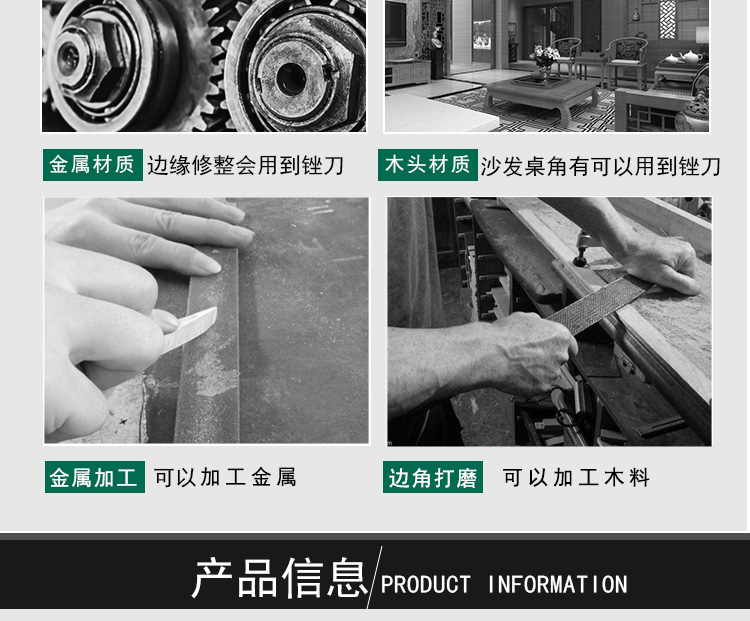 金属材质 边缘修整会用到锉刀

木头材质 沙发桌角有可以用到锉刀

金属加工 可以加工金属

边角打磨 可以加工木料

产品信息 PRODUCT INFORMATION