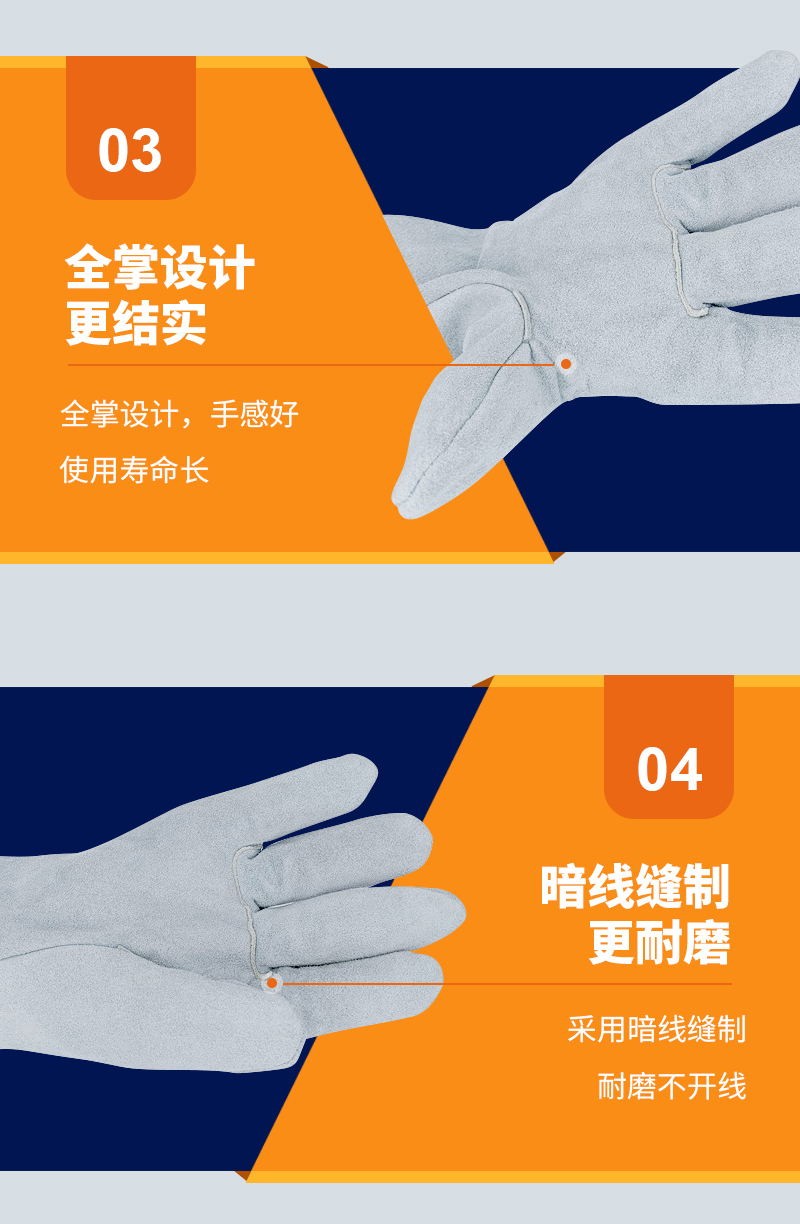 03

全掌设计
更结实

全掌设计，手感好

使用寿命长

04

暗线缝制
更耐磨

采用暗线缝制

耐磨不开线