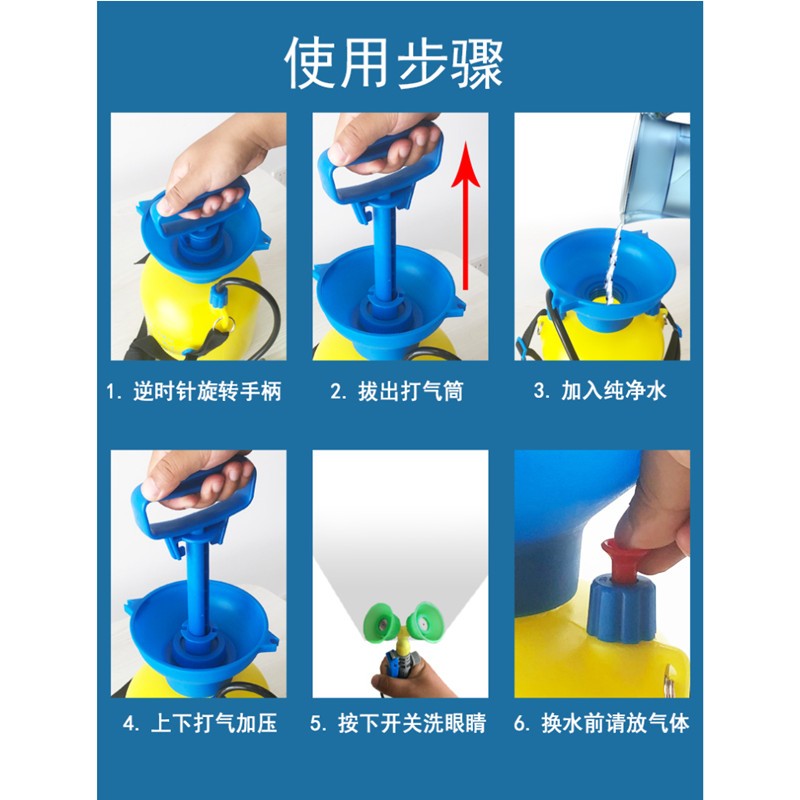 使用步骤

1. 逆时针旋转手柄

2. 拔出打气筒

3. 加入纯净水

4. 上下打气加压

5. 按下开关洗眼睛

6. 换水前请放气体