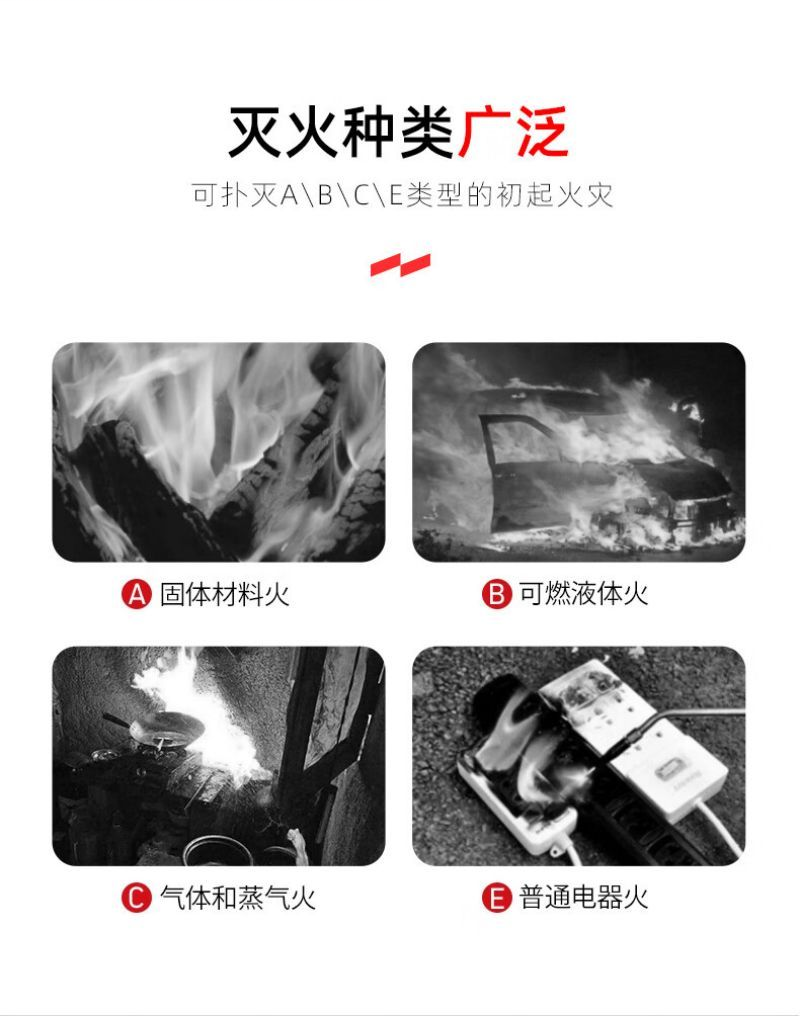 灭火种类广泛

可扑灭A\B\C\E类型的初起火灾

A 固体材料火

B 可燃液体火

C 气体和蒸气火

E 普通电器火